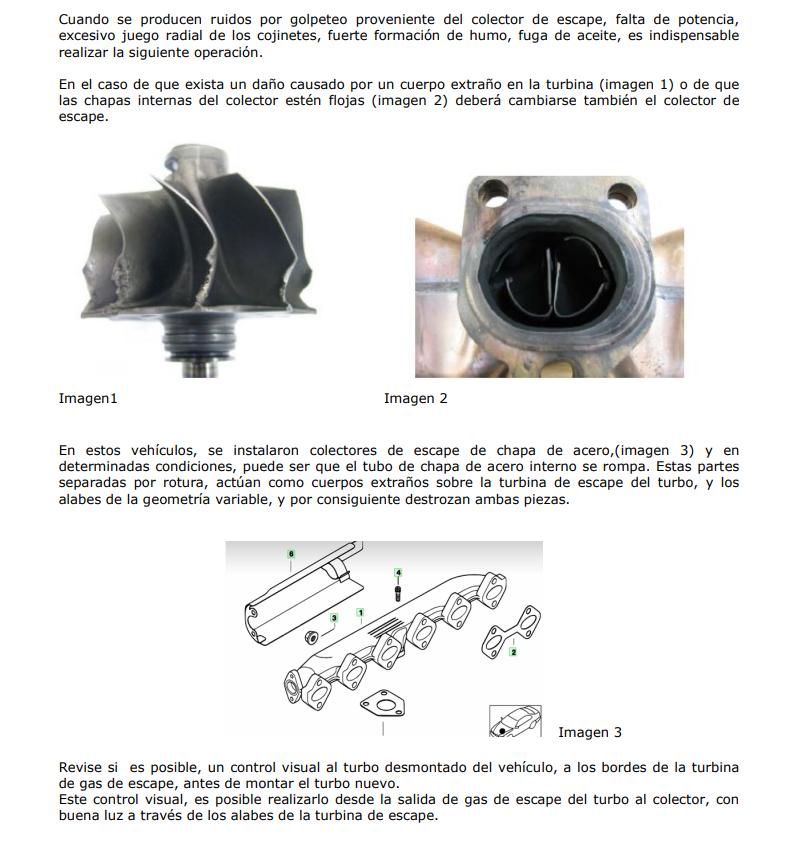 Cuando se producen ruidos por golpeteo proveniente del colector de escape, falta de potencia, excesivo juego radial de los cojinetes, fuerte formación de humo, fuga de aceite, es indispensable realizar la siguiente operación.

En el caso de que exista un daño causado por un cuerpo extraño en la turbina (imagen 1) o de que las chapas internas del colector estén flojas (imagen 2) deberá cambiarse también el colector de escape.

Imagen1

Imagen 2

En estos vehículos, se instalaron colectores de escape de chapa de acero,(imagen 3) y en determinadas condiciones, puede ser que el tubo de chapa de acero interno se rompa. Estas partes separadas por rotura, actúan como cuerpos extraños sobre la turbina de escape del turbo, y los alabes de la geometría variable, y por consiguiente destrozan ambas piezas.

6
4
3
1
2

Imagen 3

Revise si es posible, un control visual al turbo desmontado del vehículo, a los bordes de la turbina de gas de escape, antes de montar el turbo nuevo.
Este control visual, es posible realizarlo desde la salida de gas de escape del turbo al colector, con buena luz a través de los alabes de la turbina de escape.